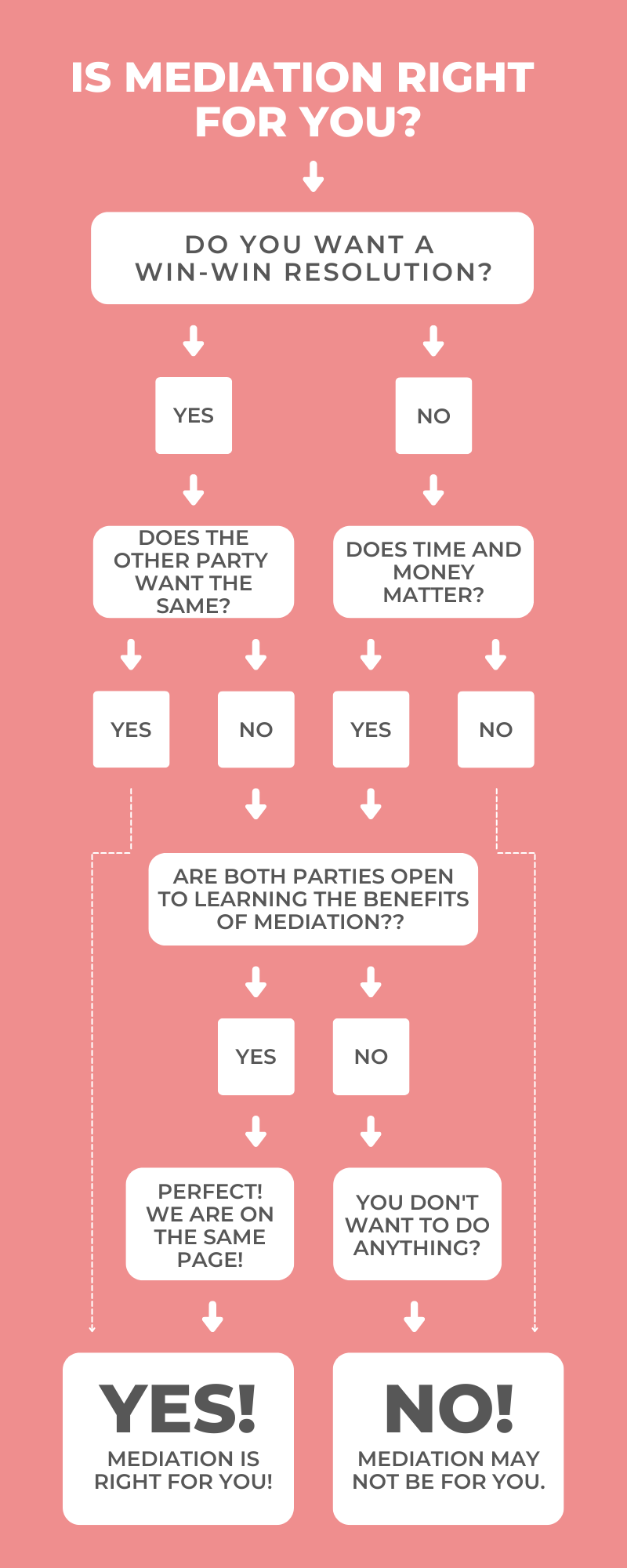 IS MEDIATION RIGHT FOR YOU?

DO YOU WANT A WIN-WIN RESOLUTION?

YES

NO

DOES THE OTHER PARTY WANT THE SAME?

DOES TIME AND MONEY MATTER?

YES

NO

YES

NO

ARE BOTH PARTIES OPEN TO LEARNING THE BENEFITS OF MEDIATION??

YES

NO

PERFECT! WE ARE ON THE SAME PAGE!

YOU DON'T WANT TO DO ANYTHING?

YES!
MEDIATION IS RIGHT FOR YOU!

NO!
MEDIATION MAY NOT BE FOR YOU.